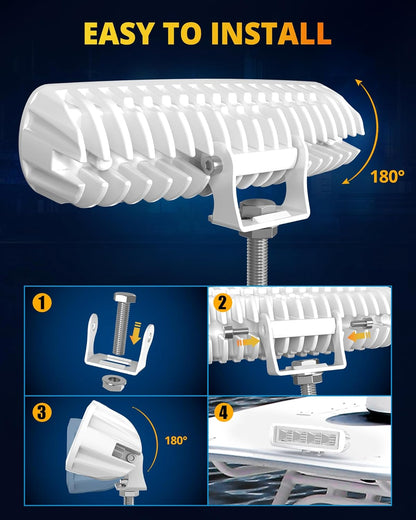 EASY TO INSTALL

180°

1

2

3

180°

4